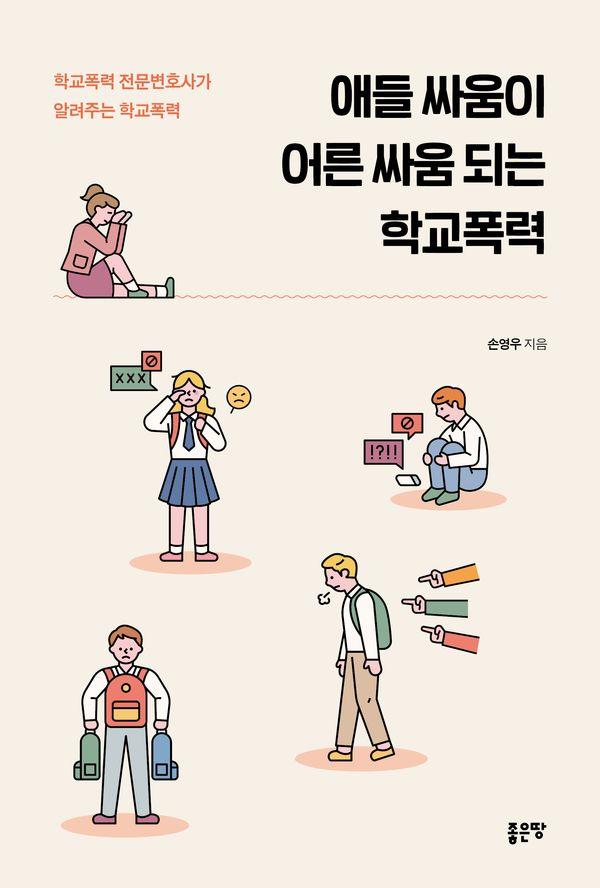 학교폭력 전문변호사가
알려주는 학교폭력

애들 싸움이
어른 싸움 되는
학교폭력

손영우 지음

XXX

!?!!

좋은땅