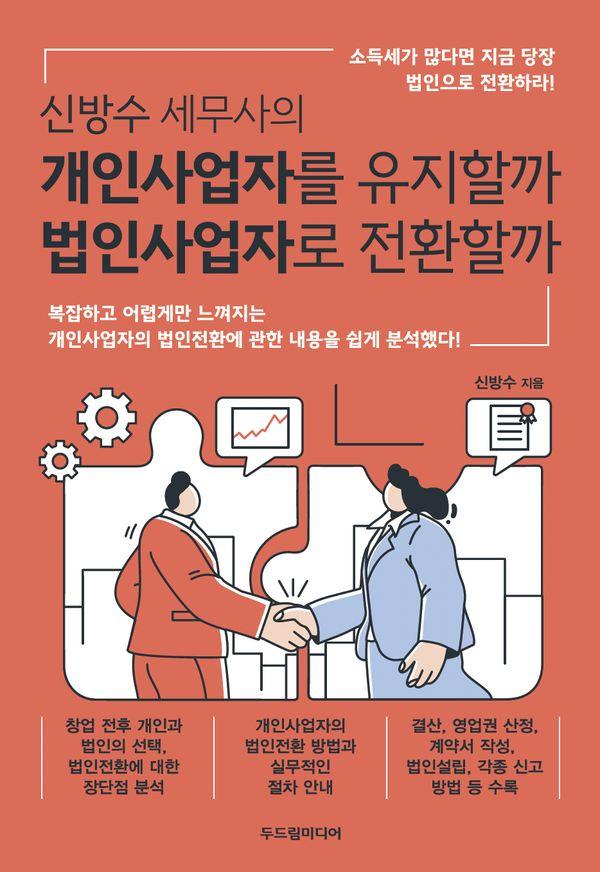 소득세가 많다면 지금 당장
법인으로 전환하라!

신방수 세무사의
개인사업자를 유지할까
법인사업자로 전환할까

복잡하고 어렵게만 느껴지는
개인사업자의 법인전환에 관한 내용을 쉽게 분석했다!

신방수 지음

창업 전후 개인과 법인의 선택, 법인전환에 대한 장단점 분석

개인사업자의 법인전환 방법과 실무적인 절차 안내

결산, 영업권 산정, 계약서 작성, 법인설립, 각종 신고 방법 등 수록

두드림미디어