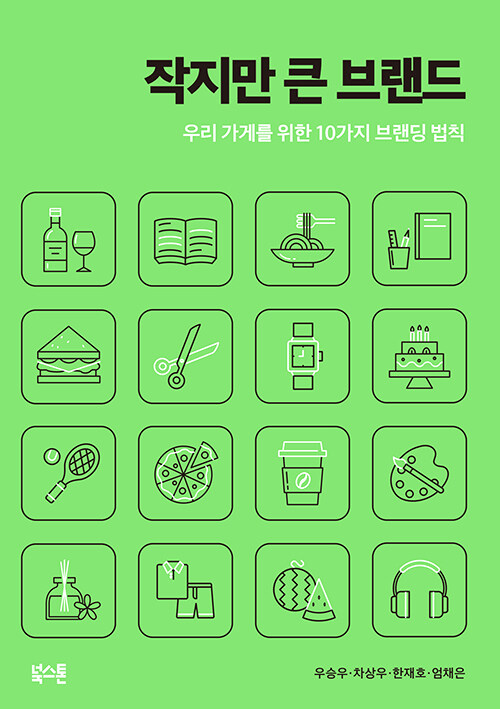 작지만 큰 브랜드

우리 가게를 위한 10가지 브랜딩 법칙

북스톤

우승우·차상우·한재호·엄채은