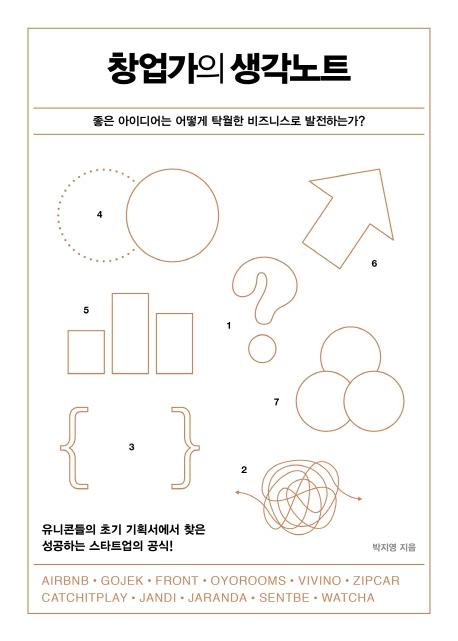 창업가의 생각노트

좋은 아이디어는 어떻게 탁월한 비즈니스로 발전하는가?

4

6

5

1

7

3

2

유니콘들의 초기 기획서에서 찾은 성공하는 스타트업의 공식!

박지영 지음

AIRBNB • GOJEK • FRONT • OYOROOMS • VIVINO • ZIPCAR
CATCHITPLAY • JANDI • JARANDA • SENTBE • WATCHA